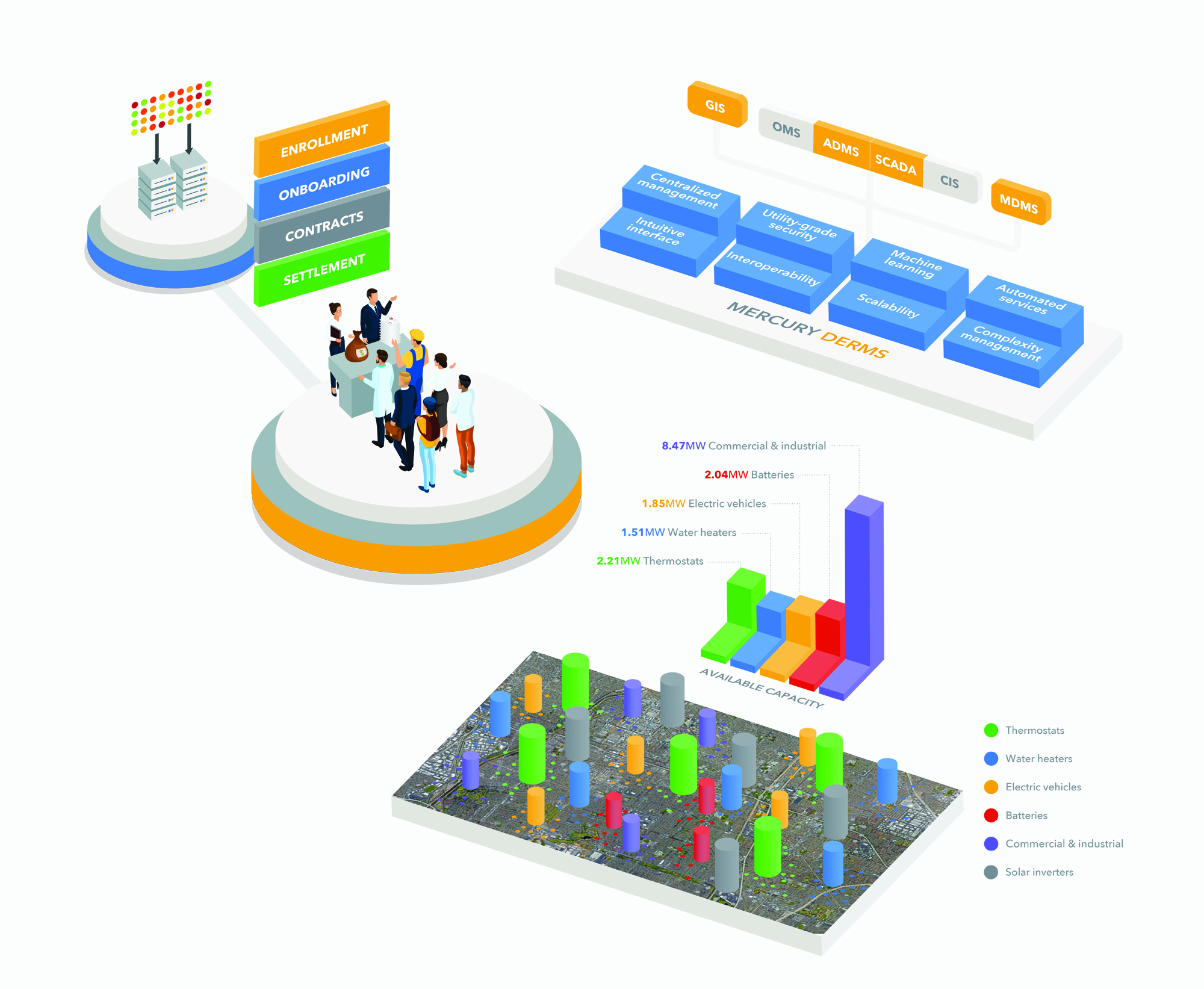 ENROLLMENT
ONBOARDING
CONTRACTS
SETTLEMENT

GIS
OMS
ADMS
SCADA
CIS
MDMS

Centralized management
Intuitive interface
Utility-grade security
Interoperability
Machine learning
Scalability
Automated services
Complexity management
MERCURY DERMS

8.47MW Commercial & industrial
2.04MW Batteries
1.85MW Electric vehicles
1.51MW Water heaters
2.21MW Thermostats
AVAILABLE CAPACITY

Thermostats
Water heaters
Electric vehicles
Batteries
Commercial & industrial
Solar inverters